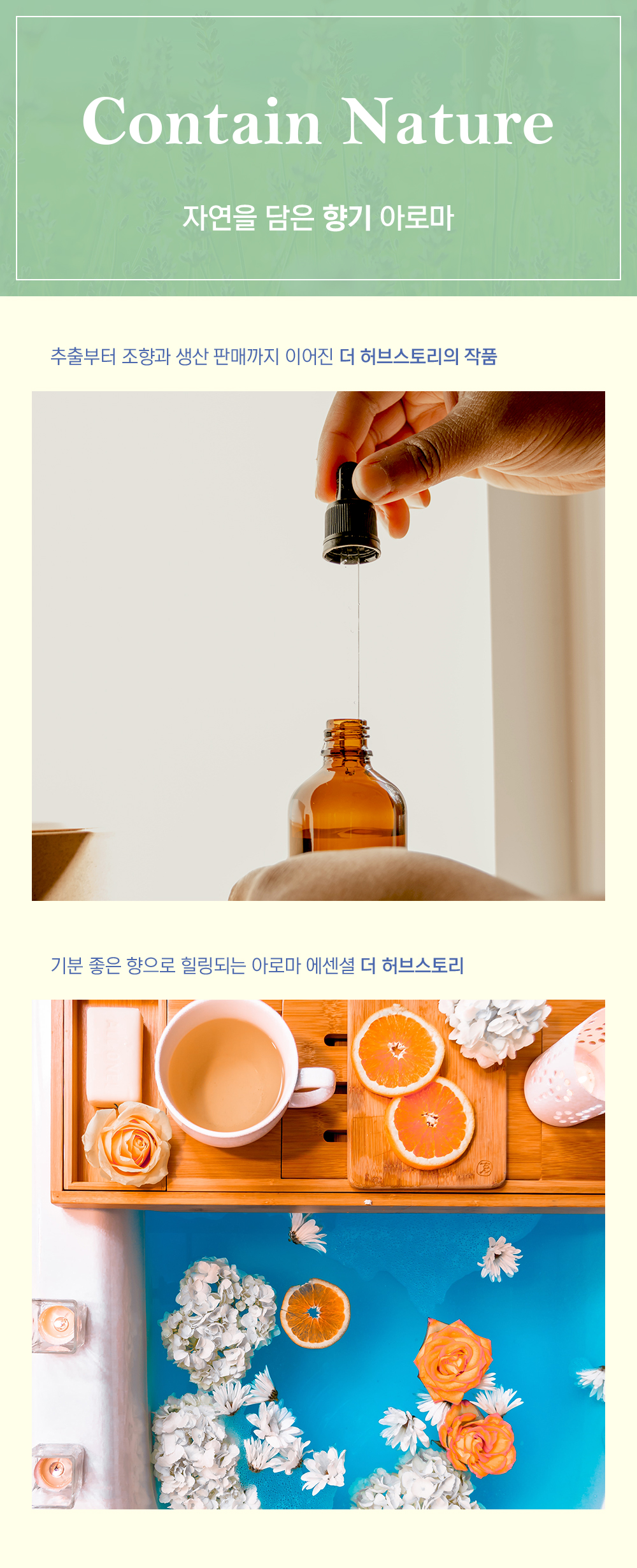 Contain Nature

자연을 담은 향기 아로마

추출부터 조향과 생산 판매까지 이어진 더 허브스토리의 작품

기분 좋은 향으로 힐링되는 아로마 에센셜 더 허브스토리